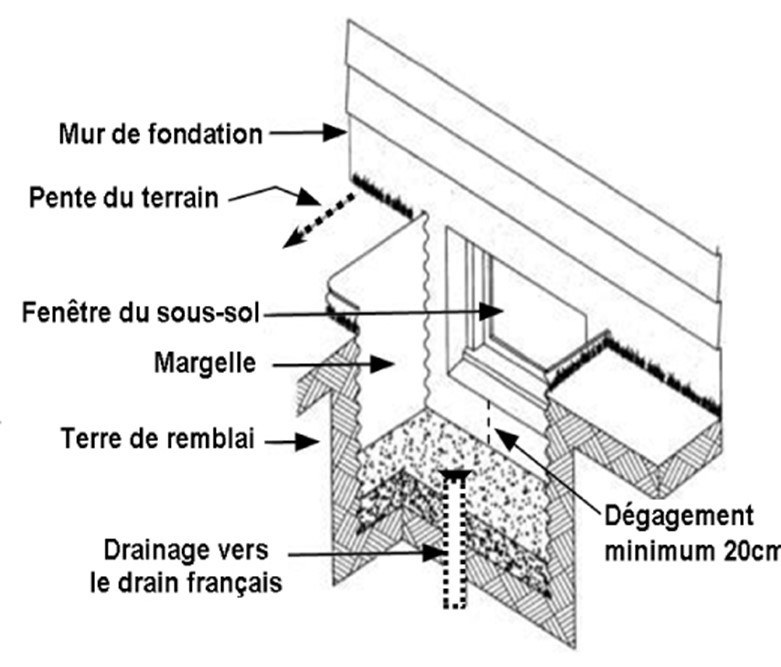 Mur de fondation

Pente du terrain

Fenêtre du sous-sol

Margelle

Terre de remblai

Drainage vers le drain français

Dégagement minimum 20cm